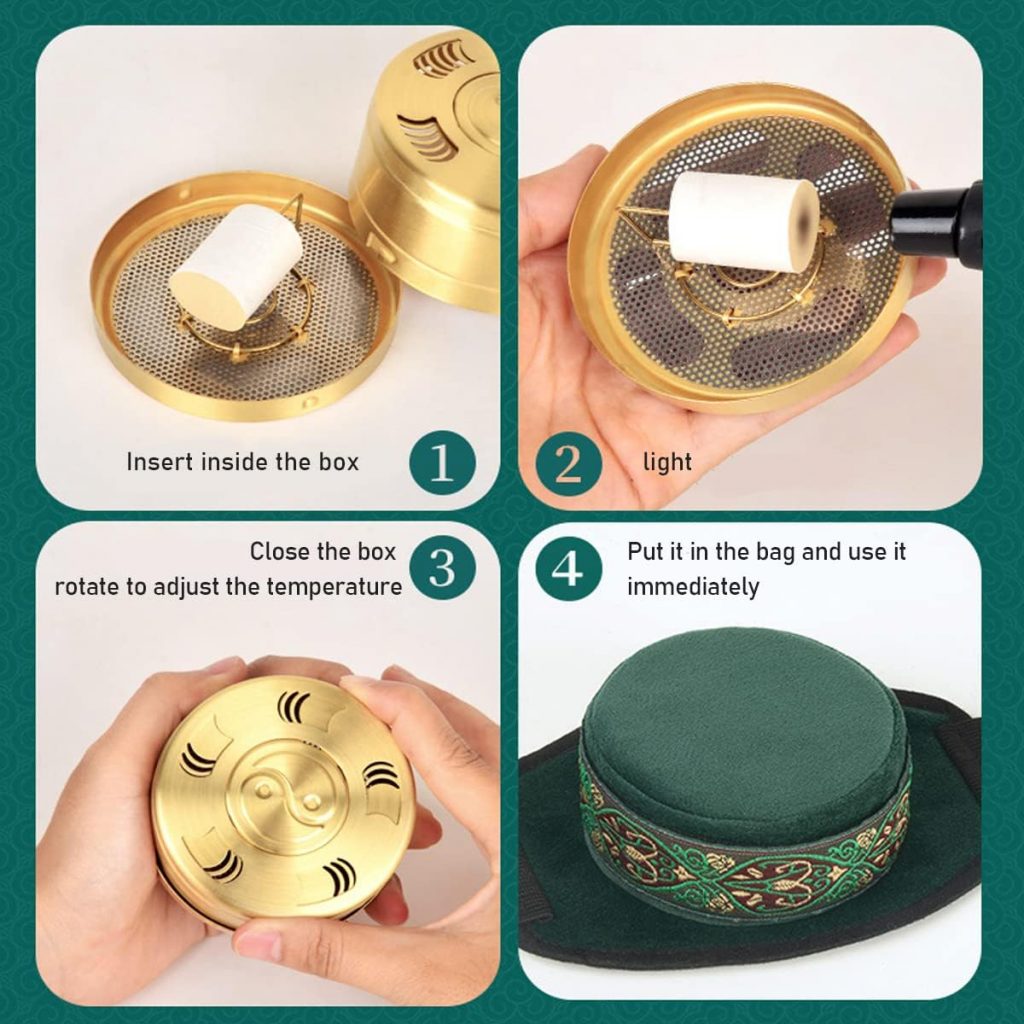 Insert inside the box 1

2 light

Close the box
rotate to adjust the temperature 3

4 Put it in the bag and use it immediately