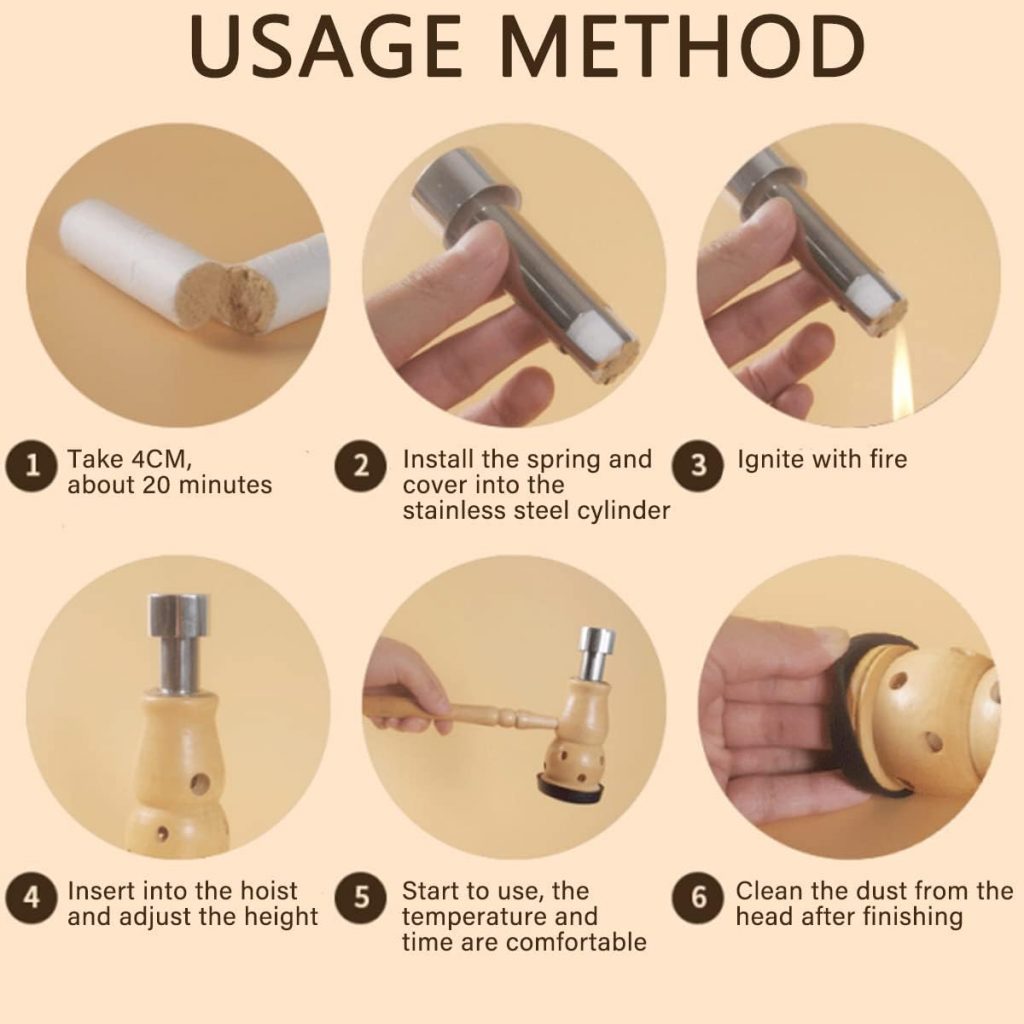 USAGE METHOD

1 Take 4CM, about 20 minutes

2 Install the spring and cover into the stainless steel cylinder

3 Ignite with fire

4 Insert into the hoist and adjust the height

5 Start to use, the temperature and time are comfortable

6 Clean the dust from the head after finishing