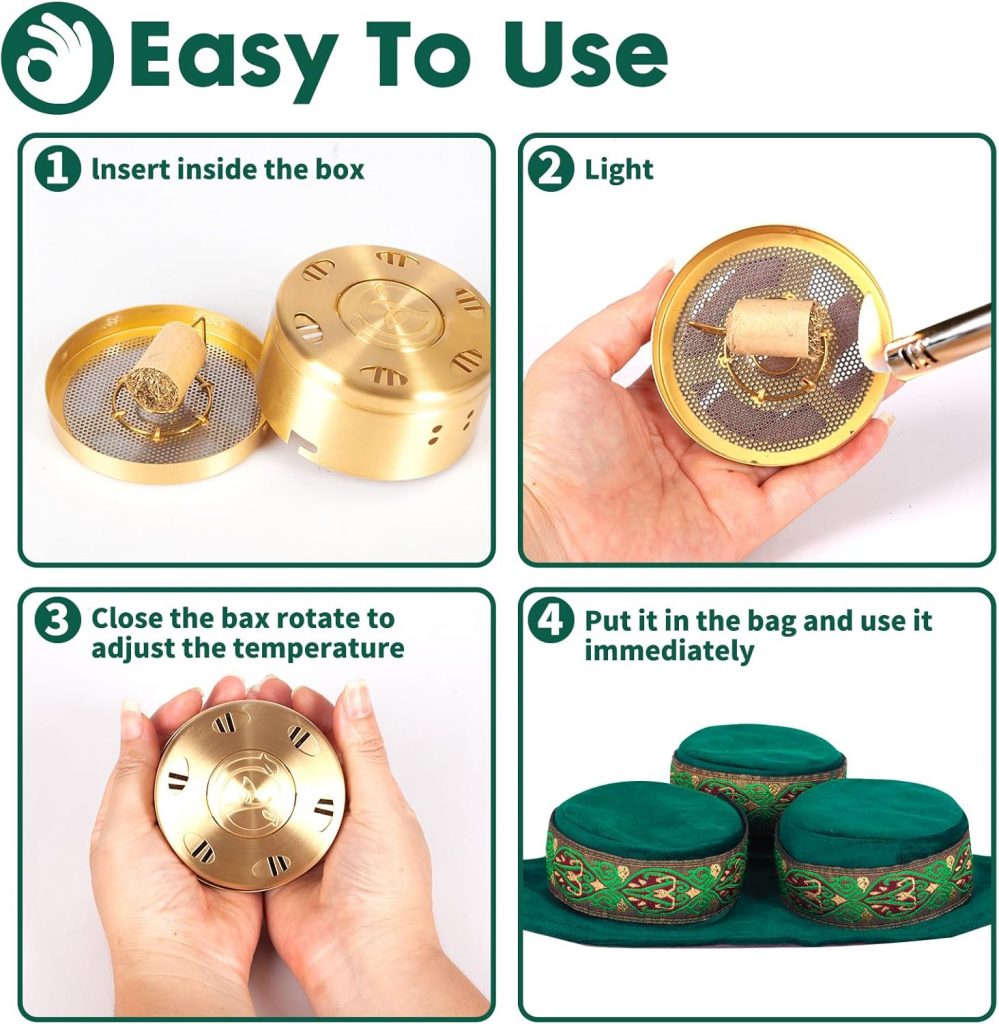 Easy To Use

1 Insert inside the box

2 Light

3 Close the bax rotate to adjust the temperature

4 Put it in the bag and use it immediately